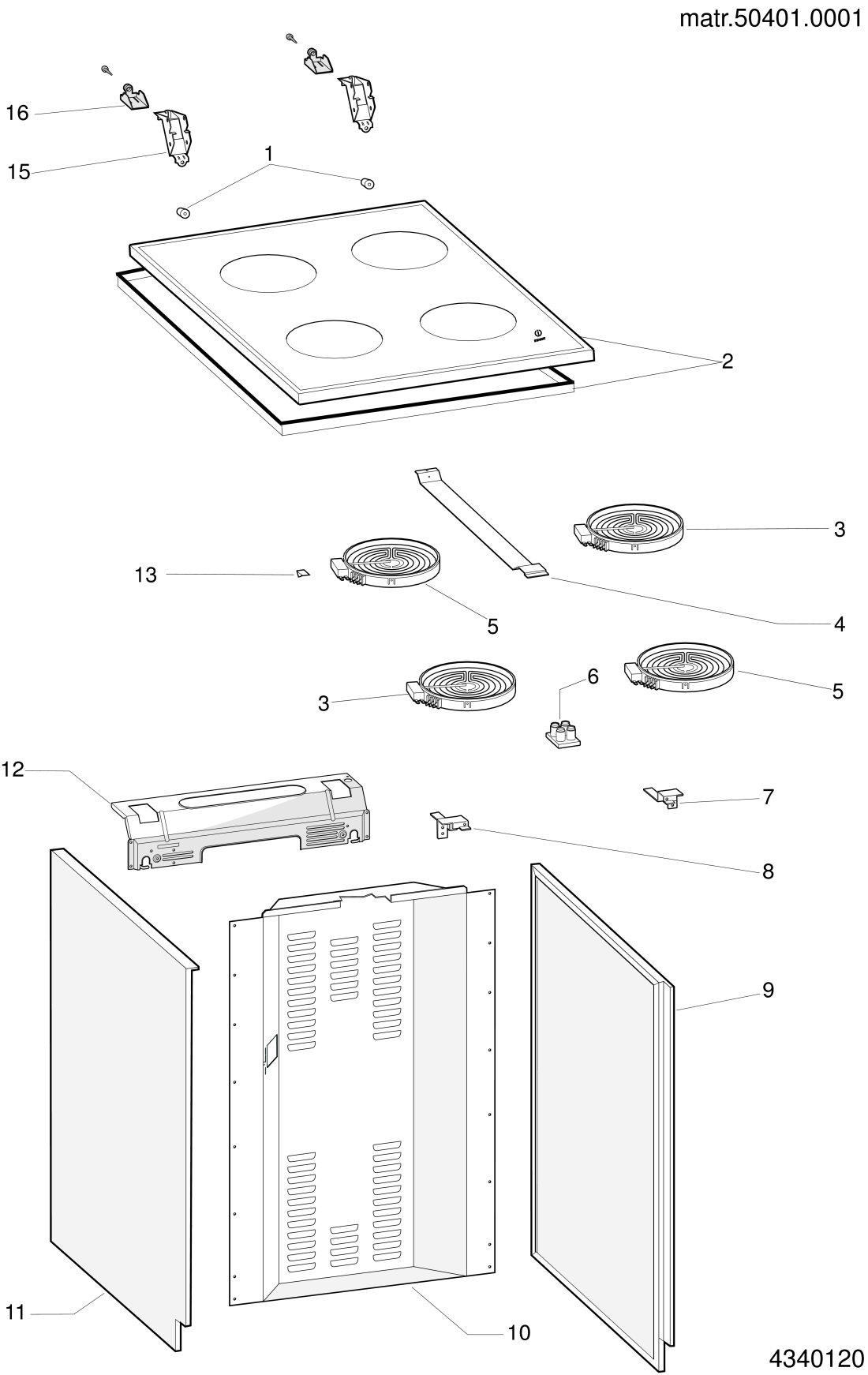 matr.50401.0001

16

15

1

2

3

13

5

4

3

6

5

12

7

8

9

11

10

4340120