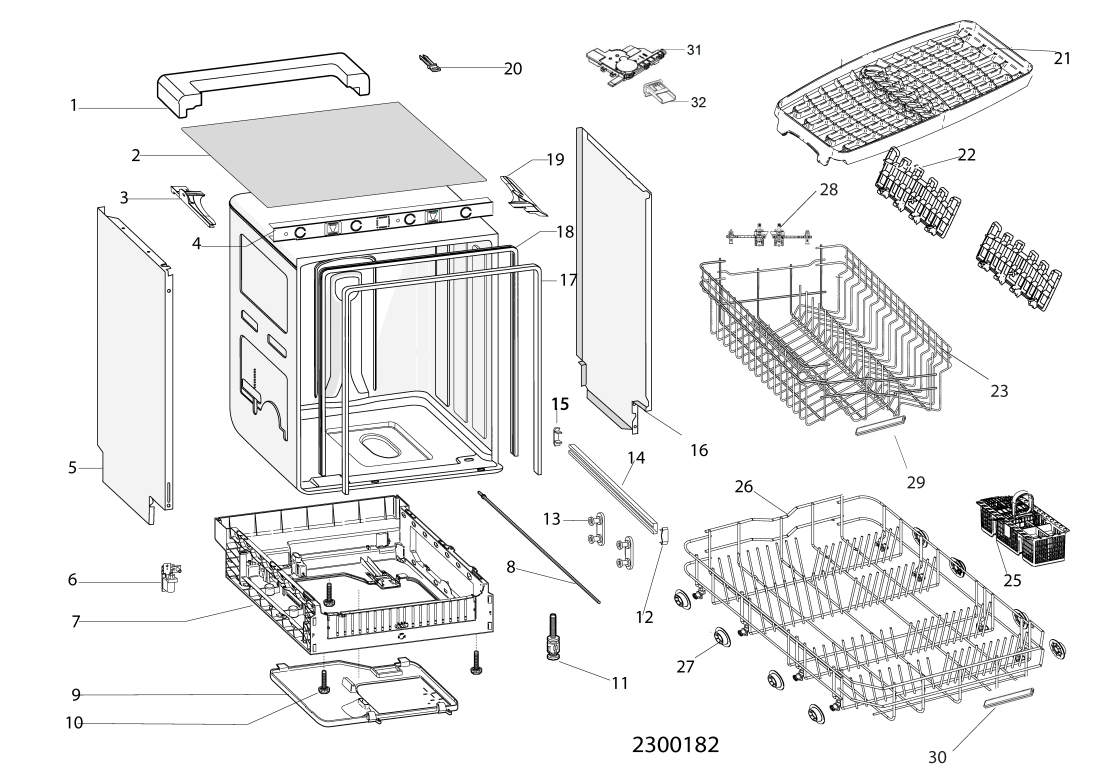 1
2
3
4
5
6
7
8
9
10
11
12
13
14
15
16
17
18
19
20
21
22
23
25
26
27
28
29
30
31
32
2300182