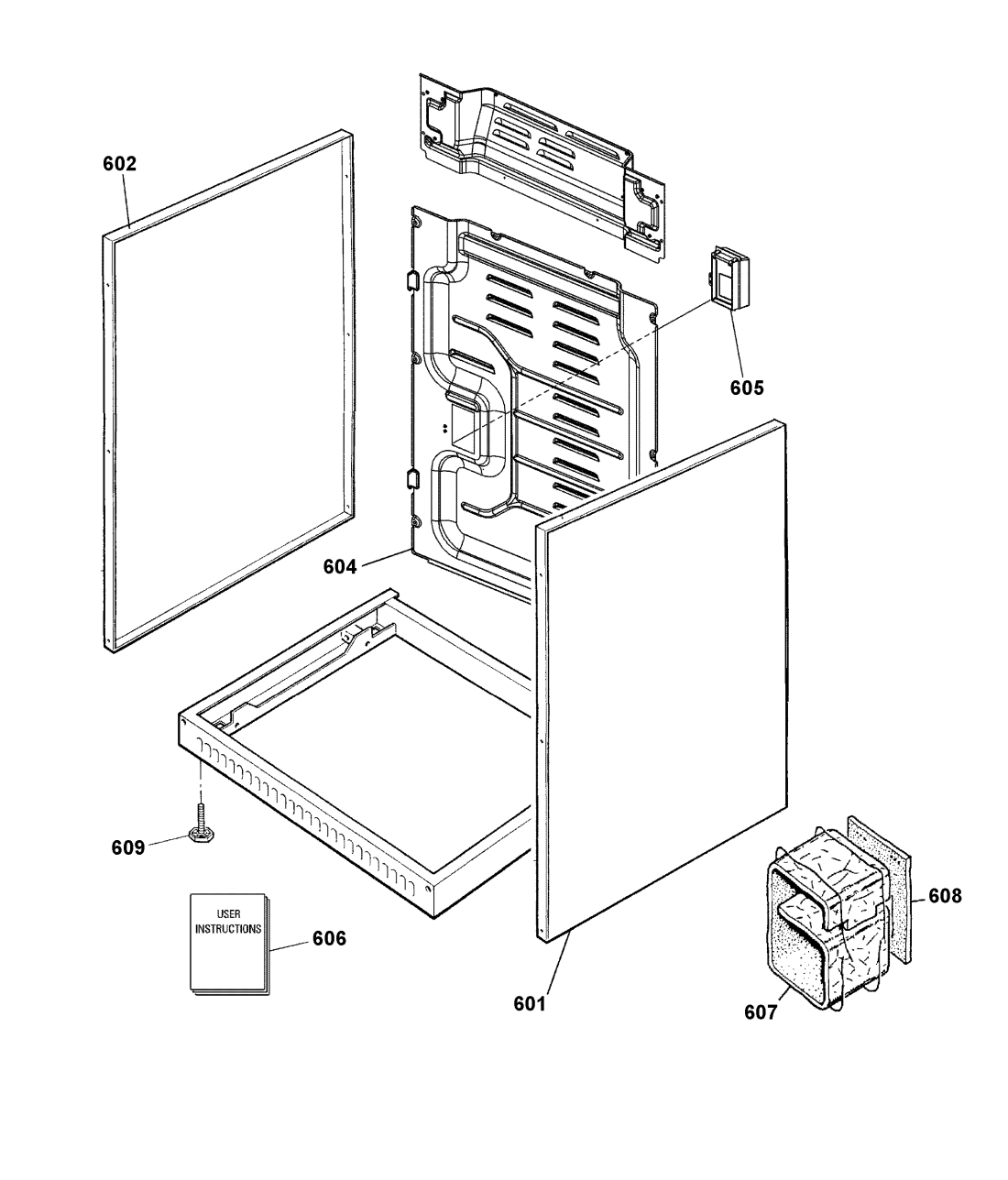 602

605

604

609

USER INSTRUCTIONS

606

601

608

607