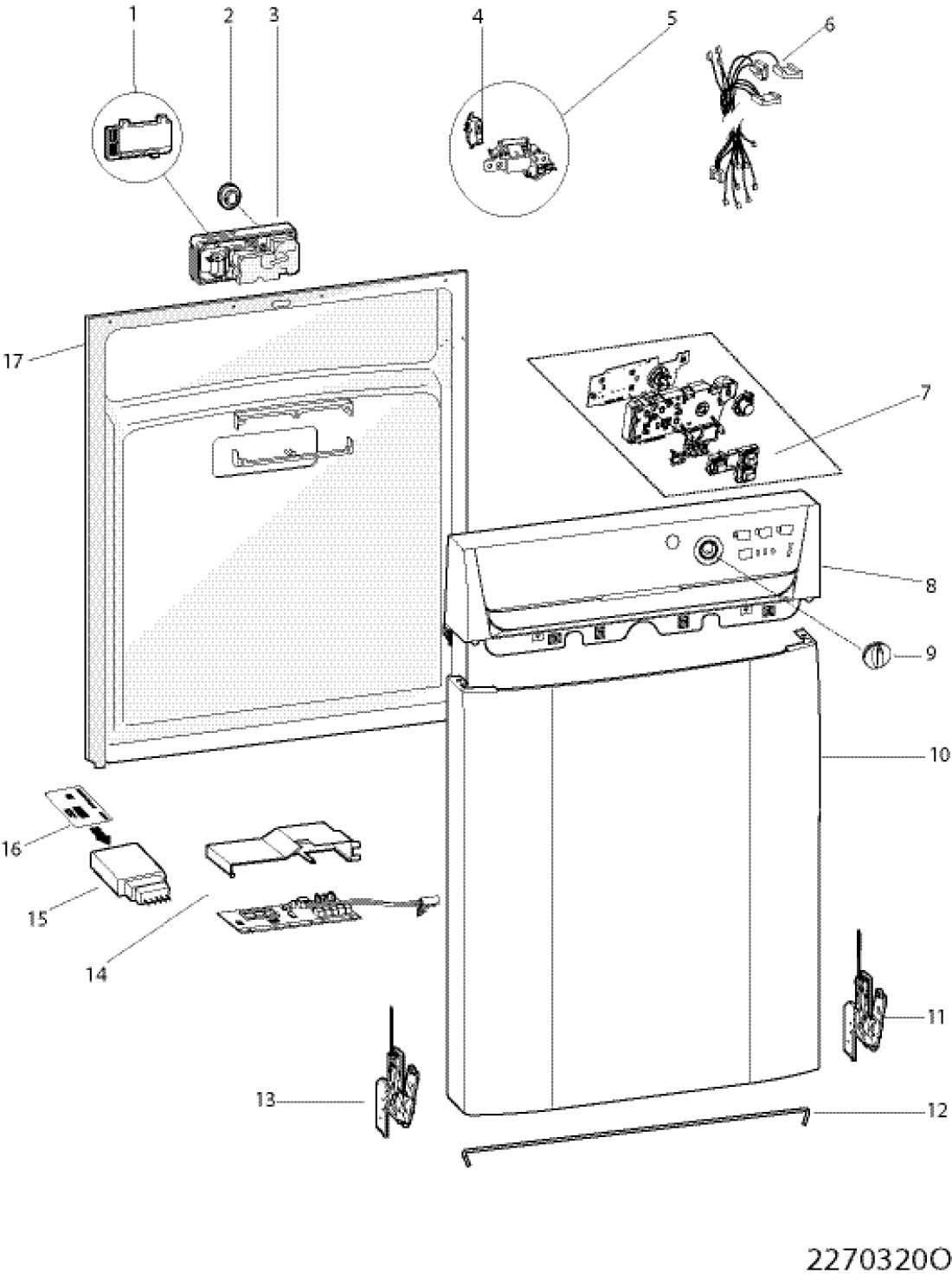 1
2
3
4
5
6
17
7
8
9
10
16
15
14
11
13
12
2270320O