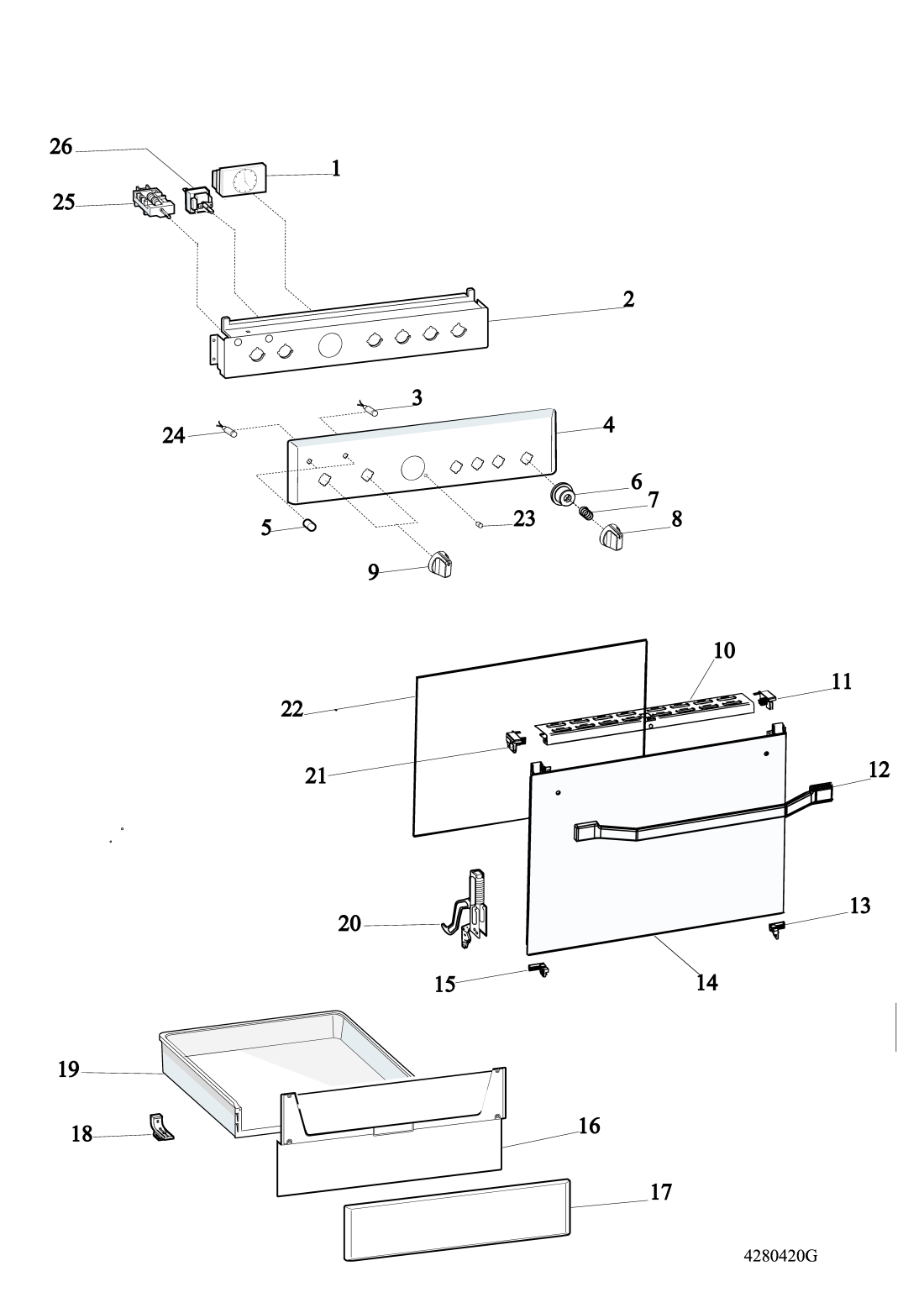 26
1
25
2
3
24
4
6
7
5
23
8
9
10
11
22
21
12
20
13
15
14
19
18
16
17
4280420G